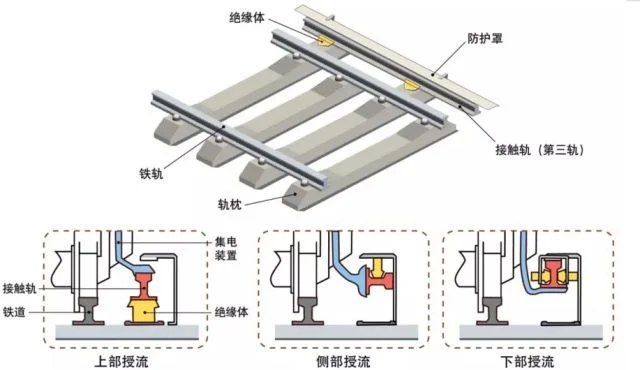 绝缘体
防护罩
接触轨（第三轨）
铁轨
轨枕
集电装置
接触轨
铁道
绝缘体
上部授流
侧部授流
下部授流