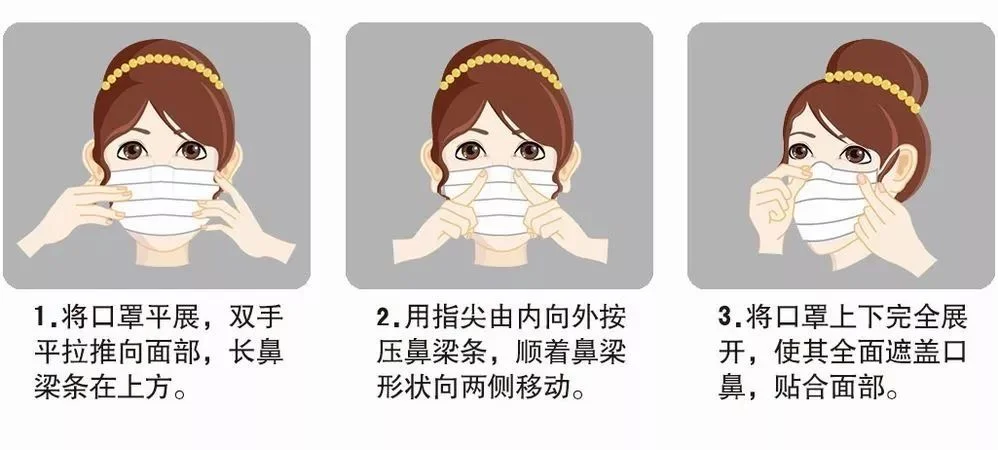 1.将口罩平展，双手平拉推向面部，长鼻梁条在上方。

2.用指尖由内向外按压鼻梁条，顺着鼻梁形状向两侧移动。

3.将口罩上下完全展开，使其全面遮盖口鼻，贴合面部。